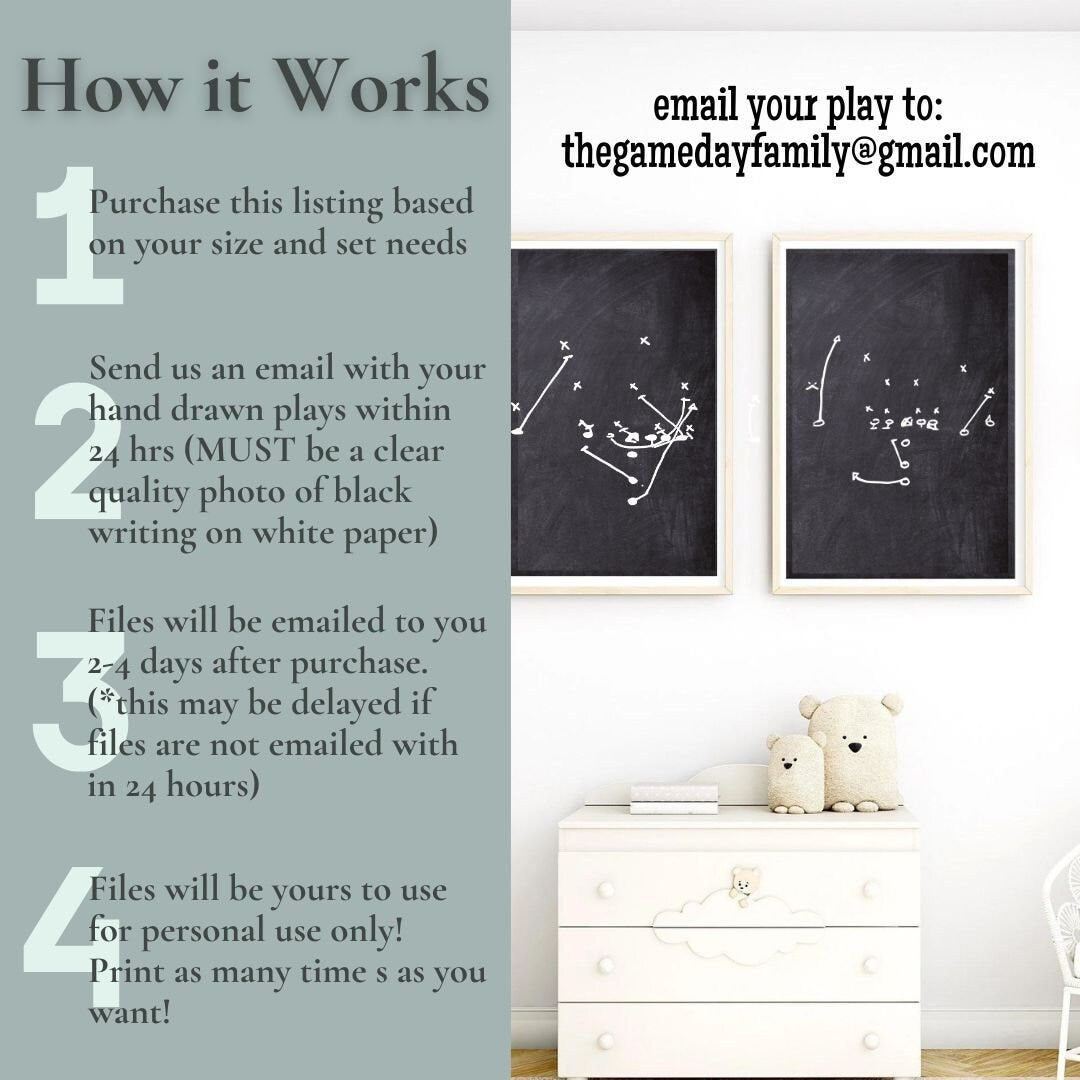 How it Works

1 Purchase this listing based on your size and set needs

2 Send us an email with your hand drawn plays within 24 hrs (MUST be a clear quality photo of black writing on white paper)

3 Files will be emailed to you 2-4 days after purchase. (*this may be delayed if files are not emailed with in 24 hours)

4 Files will be yours to use for personal use only! Print as many time s as you want!

email your play to: thegamedayfamily@gmail.com